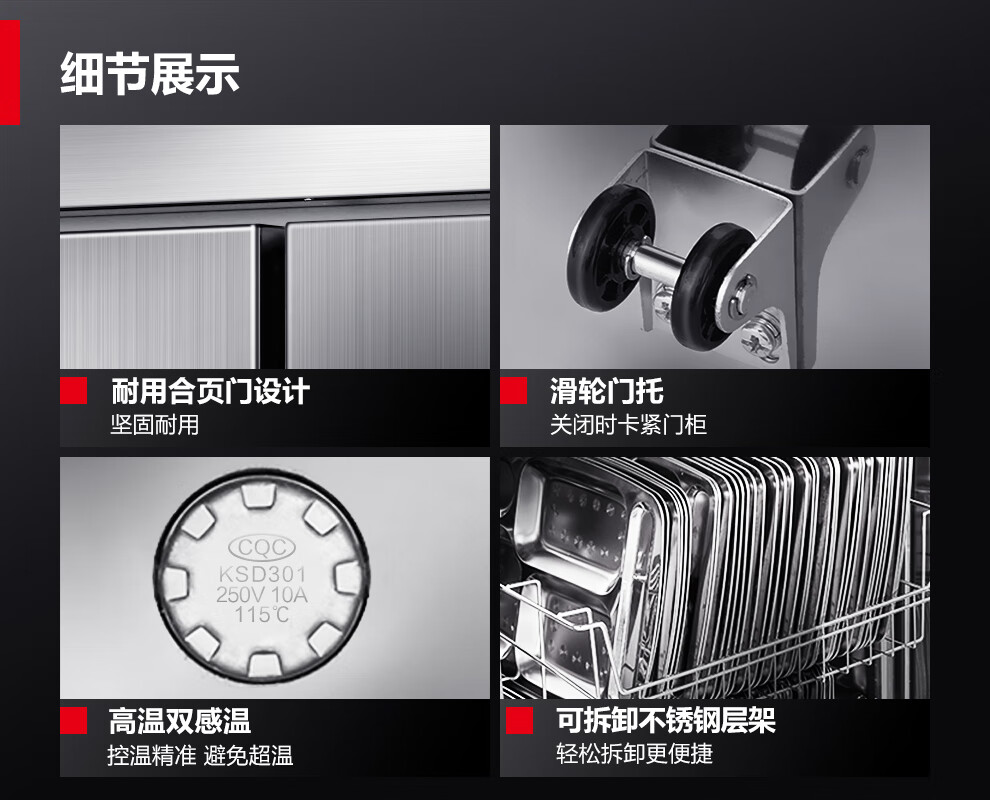 细节展示

耐用合页门设计
坚固耐用

滑轮门托
关闭时卡紧门柜

CQC
KSD301
250V 10A
115℃

高温双感温
控温精准 避免超温

可拆卸不锈钢层架
轻松拆卸更便捷