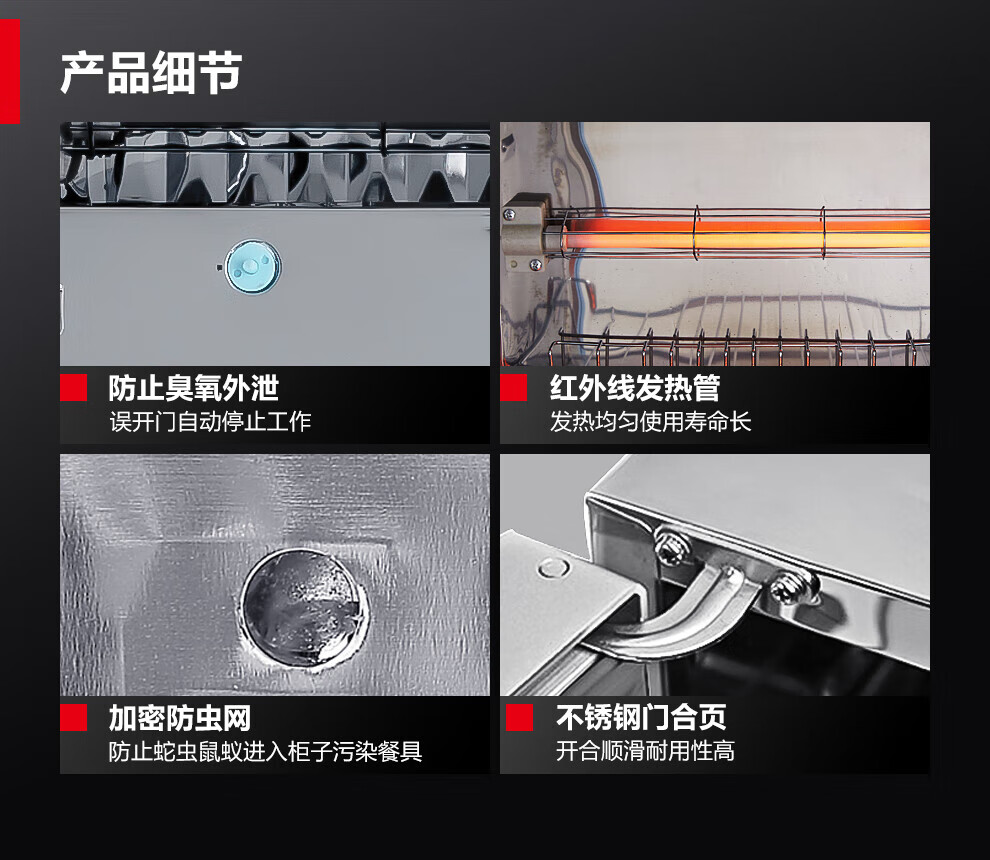 产品细节

防止臭氧外泄
误开门自动停止工作

红外线发热管
发热均匀使用寿命长

加密防虫网
防止蛇虫鼠蚁进入柜子污染餐具

不锈钢门合页
开合顺滑耐用性高