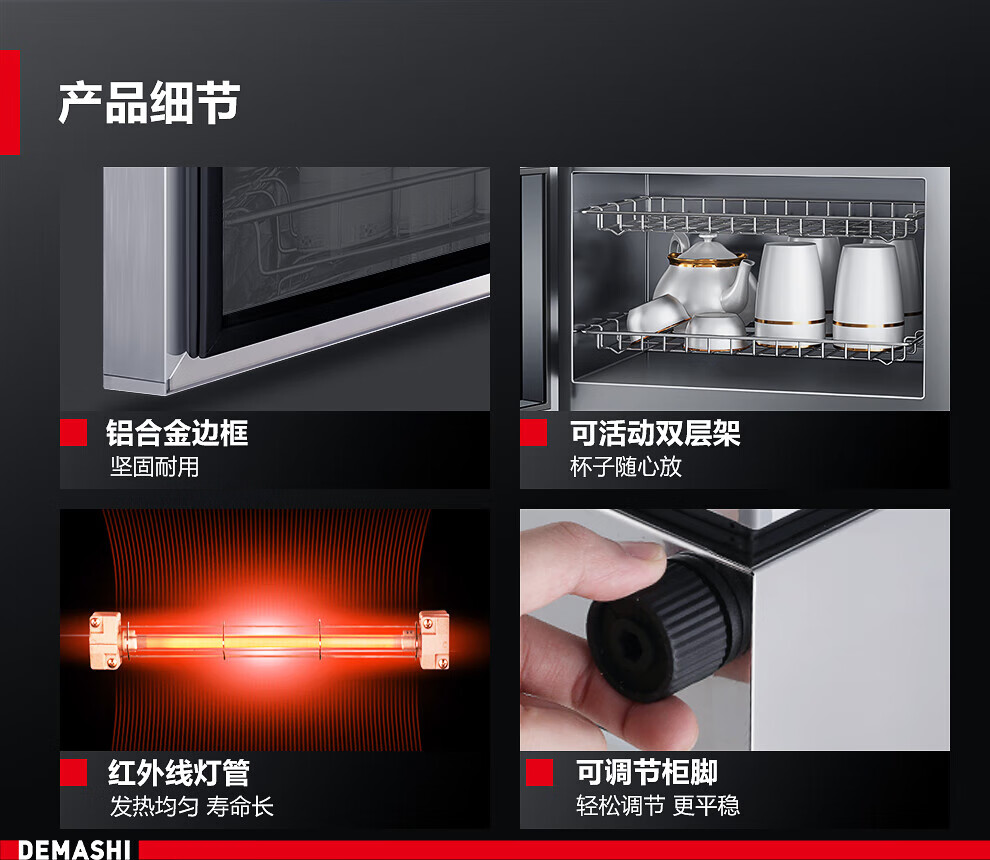 产品细节

铝合金边框
坚固耐用

可活动双层架
杯子随心放

红外线灯管
发热均匀 寿命长

可调节柜脚
轻松调节 更平稳

DEMASHI